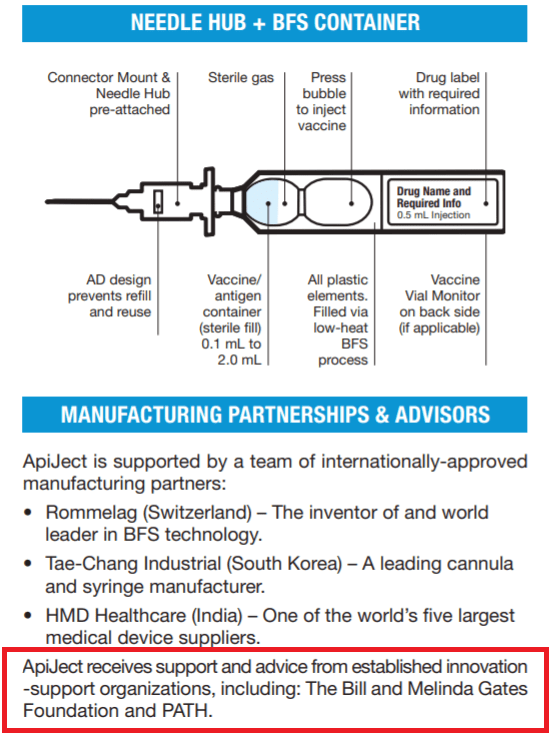 NEEDLE HUB + BFS CONTAINER

Connector Mount & Needle Hub pre-attached

Sterile gas

Press bubble to inject vaccine

Drug label with required information

Drug Name and Required Info
0.5 mL Injection

AD design prevents refill and reuse

Vaccine/ antigen container (sterile fill) 0.1 mL to 2.0 mL

All plastic elements. Filled via low-heat BFS process

Vaccine Vial Monitor on back side (if applicable)

MANUFACTURING PARTNERSHIPS & ADVISORS

ApiJect is supported by a team of internationally-approved manufacturing partners:

• Rommelag (Switzerland) – The inventor of and world leader in BFS technology.

• Tae-Chang Industrial (South Korea) – A leading cannula and syringe manufacturer.

• HMD Healthcare (India) – One of the world's five largest medical device suppliers.

ApiJect receives support and advice from established innovation -support organizations, including: The Bill and Melinda Gates Foundation and PATH.